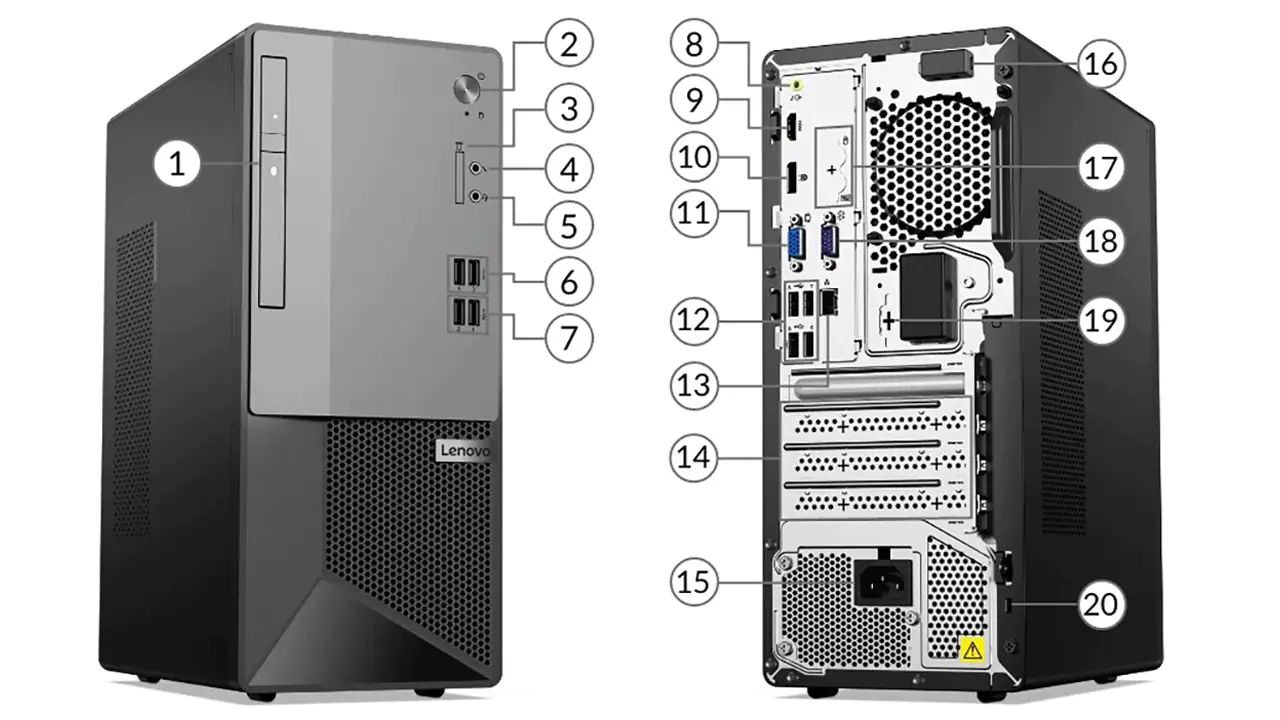 1
2
3
4
5
6
7
Lenovo
8
9
10
11
12
13
14
15
16
17
18
19
20